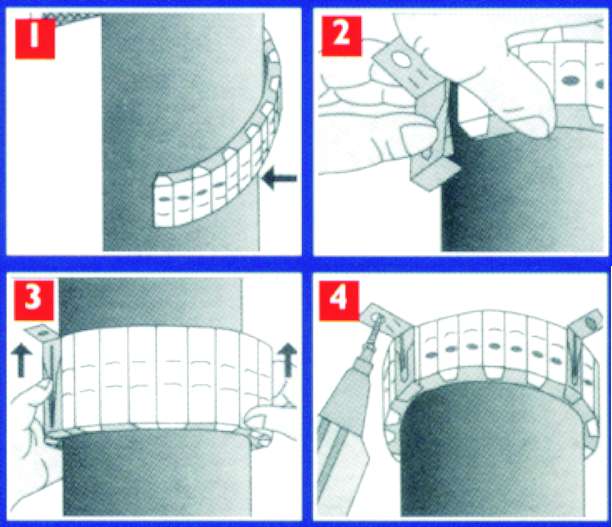 1

2

3

4