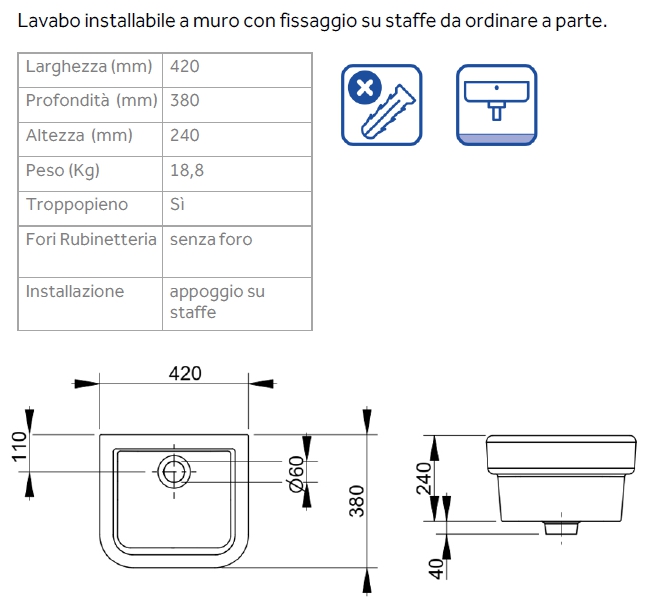 Lavabo installabile a muro con fissaggio su staffe da ordinare a parte.

| Larghezza (mm) | 420 |
|---|---|
| Profondità (mm) | 380 |
| Altezza (mm) | 240 |
| Peso (Kg) | 18,8 |
| Troppopieno | Sì |
| Fori Rubinetteria | senza foro |
| Installazione | appoggio su staffe |

420
110
Ø60
380
240
40