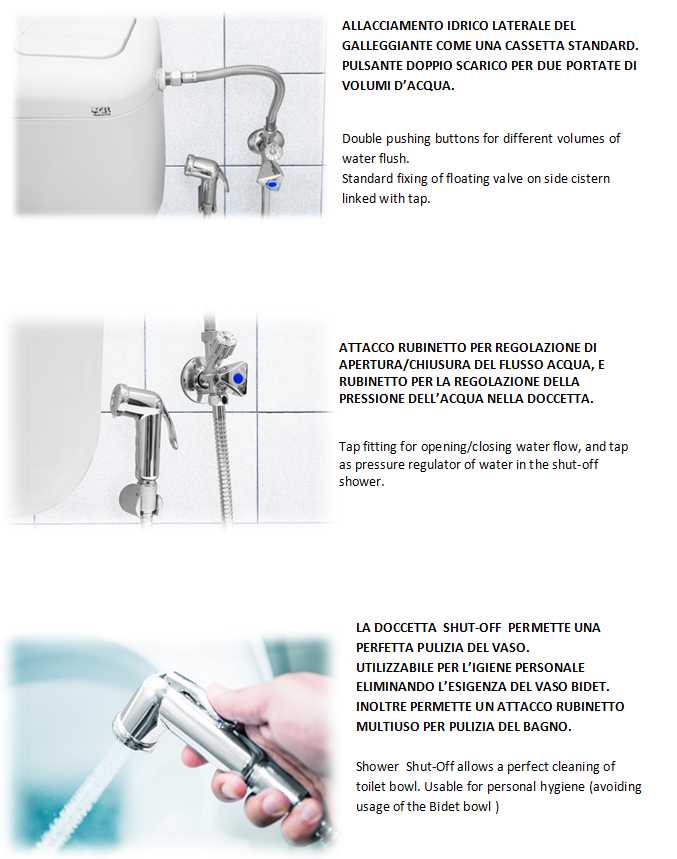 ALLACCIAMENTO IDRICO LATERALE DEL GALLEGGIANTE COME UNA CASSETTA STANDARD. PULSANTE DOPPIO SCARICO PER DUE PORTATE DI VOLUMI D'ACQUA.

Double pushing buttons for different volumes of water flush.
Standard fixing of floating valve on side cistern linked with tap.

ATTACCO RUBINETTO PER REGOLAZIONE DI APERTURA/CHIUSURA DEL FLUSSO ACQUA, E RUBINETTO PER LA REGOLAZIONE DELLA PRESSIONE DELL'ACQUA NELLA DOCCETTA.

Tap fitting for opening/closing water flow, and tap as pressure regulator of water in the shut-off shower.

LA DOCCETTA SHUT-OFF PERMETTE UNA PERFETTA PULIZIA DEL VASO.
UTILIZZABILE PER L'IGIENE PERSONALE ELIMINANDO L'ESIGENZA DEL VASO BIDET.
INOLTRE PERMETTE UN ATTACCO RUBINETTO MULTIUSO PER PULIZIA DEL BAGNO.

Shower Shut-Off allows a perfect cleaning of toilet bowl. Usable for personal hygiene (avoiding usage of the Bidet bowl )