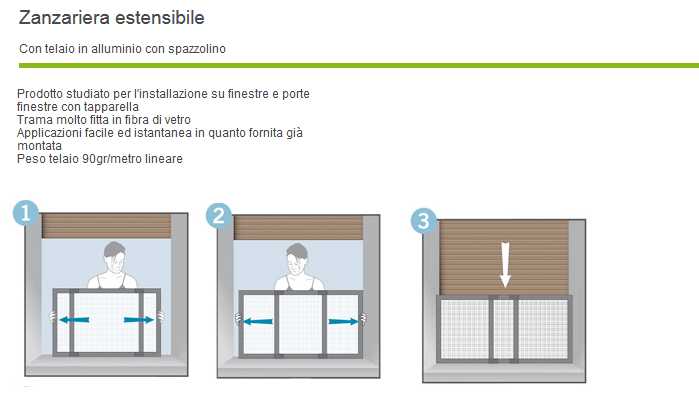 Zanzariera estensibile

Con telaio in alluminio con spazzolino

Prodotto studiato per l'installazione su finestre e porte finestre con tapparella
Trama molto fitta in fibra di vetro
Applicazioni facile ed istantanea in quanto fornita già montata
Peso telaio 90gr/metro lineare

1

2

3