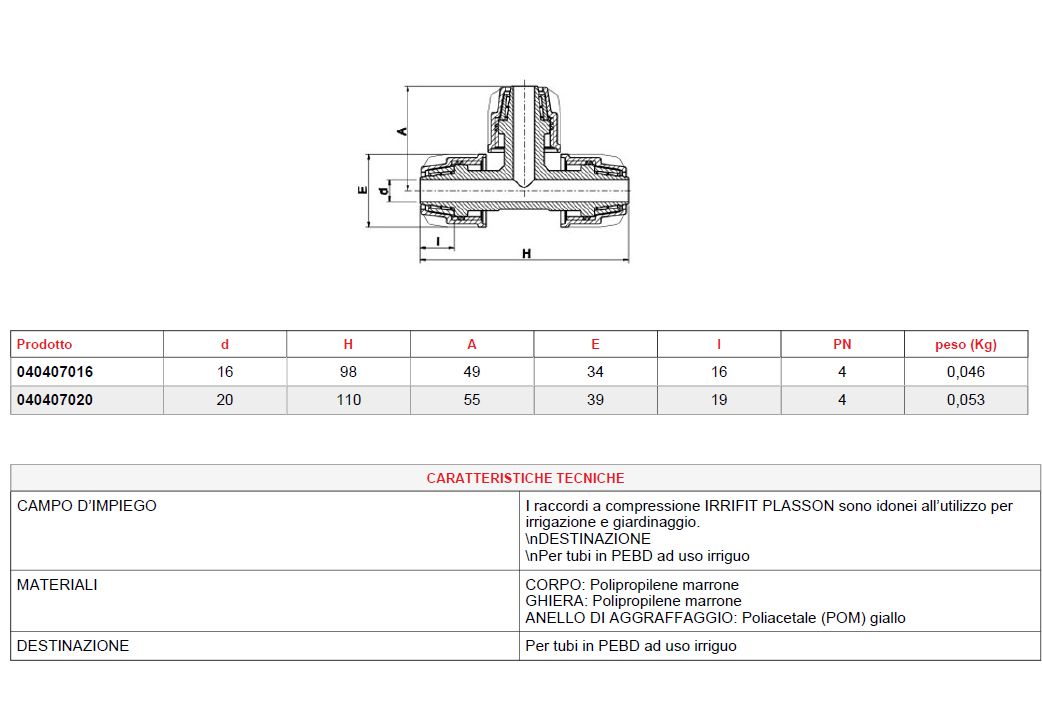 A

E

d

I

H

| Prodotto | d | H | A | E | I | PN | peso (Kg) |
|---|---|---|---|---|---|---|---|
| 040407016 | 16 | 98 | 49 | 34 | 16 | 4 | 0,046 |
| 040407020 | 20 | 110 | 55 | 39 | 19 | 4 | 0,053 |

| CARATTERISTICHE TECNICHE | |
|---|---|
| CAMPO D'IMPIEGO | I raccordi a compressione IRRIFIT PLASSON sono idonei all'utilizzo per irrigazione e giardinaggio. \nDESTINAZIONE \nPer tubi in PEBD ad uso irriguo |
| MATERIALI | CORPO: Polipropilene marrone GHIERA: Polipropilene marrone ANELLO DI AGGRAFFAGGIO: Poliacetale (POM) giallo |
| DESTINAZIONE | Per tubi in PEBD ad uso irriguo |