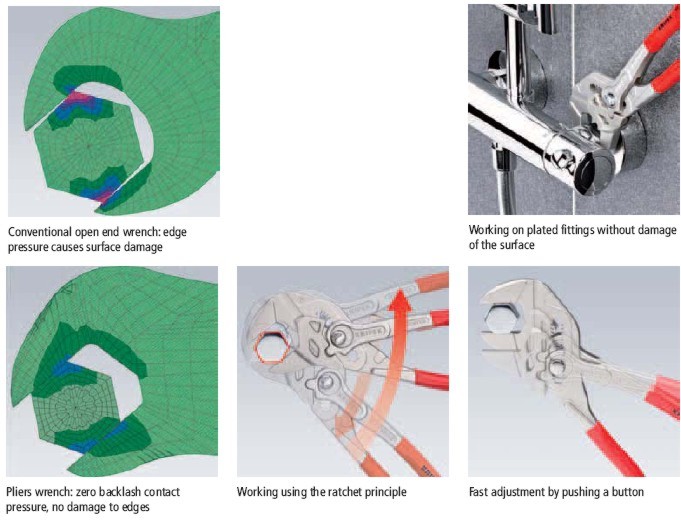 Conventional open end wrench: edge pressure causes surface damage

Working on plated fittings without damage of the surface

Pliers wrench: zero backlash contact pressure, no damage to edges

Working using the ratchet principle

Fast adjustment by pushing a button