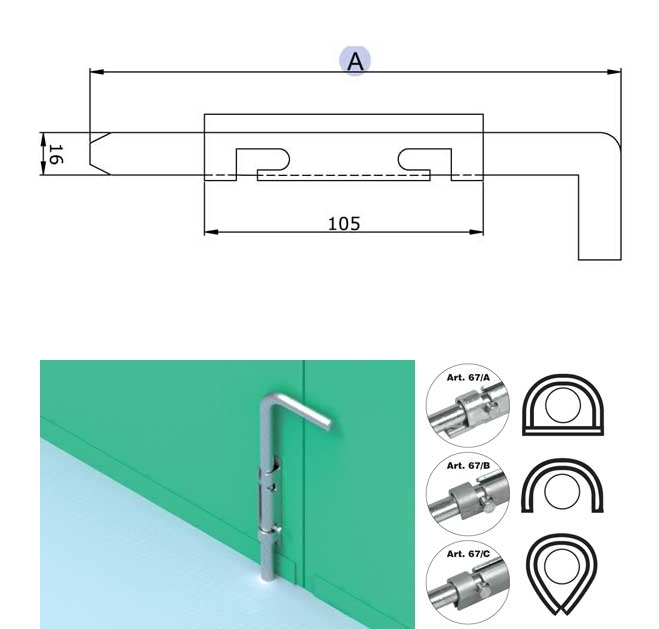 A

16

105

Art. 67/A

Art. 67/B

Art. 67/C