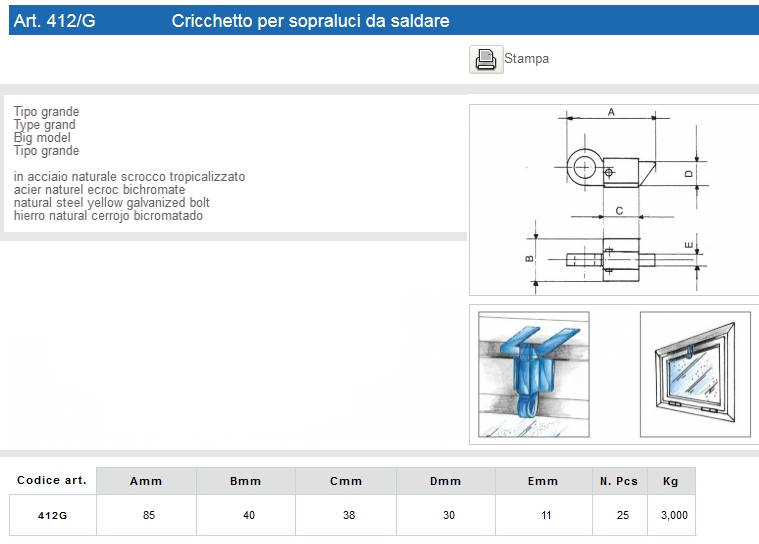 Art. 412/G Cricchetto per sopraluci da saldare

Stampa

Tipo grande
Type grand
Big model
Tipo grande

in acciaio naturale scrocco tropicalizzato
acier naturel ecroc bichromate
natural steel yellow galvanized bolt
hierro natural cerrojo bicromatado

A
D
C
B
E

| Codice art. | Amm | Bmm | Cmm | Dmm | Emm | N. Pcs | Kg |
|---|---|---|---|---|---|---|---|
| 412G | 85 | 40 | 38 | 30 | 11 | 25 | 3,000 |