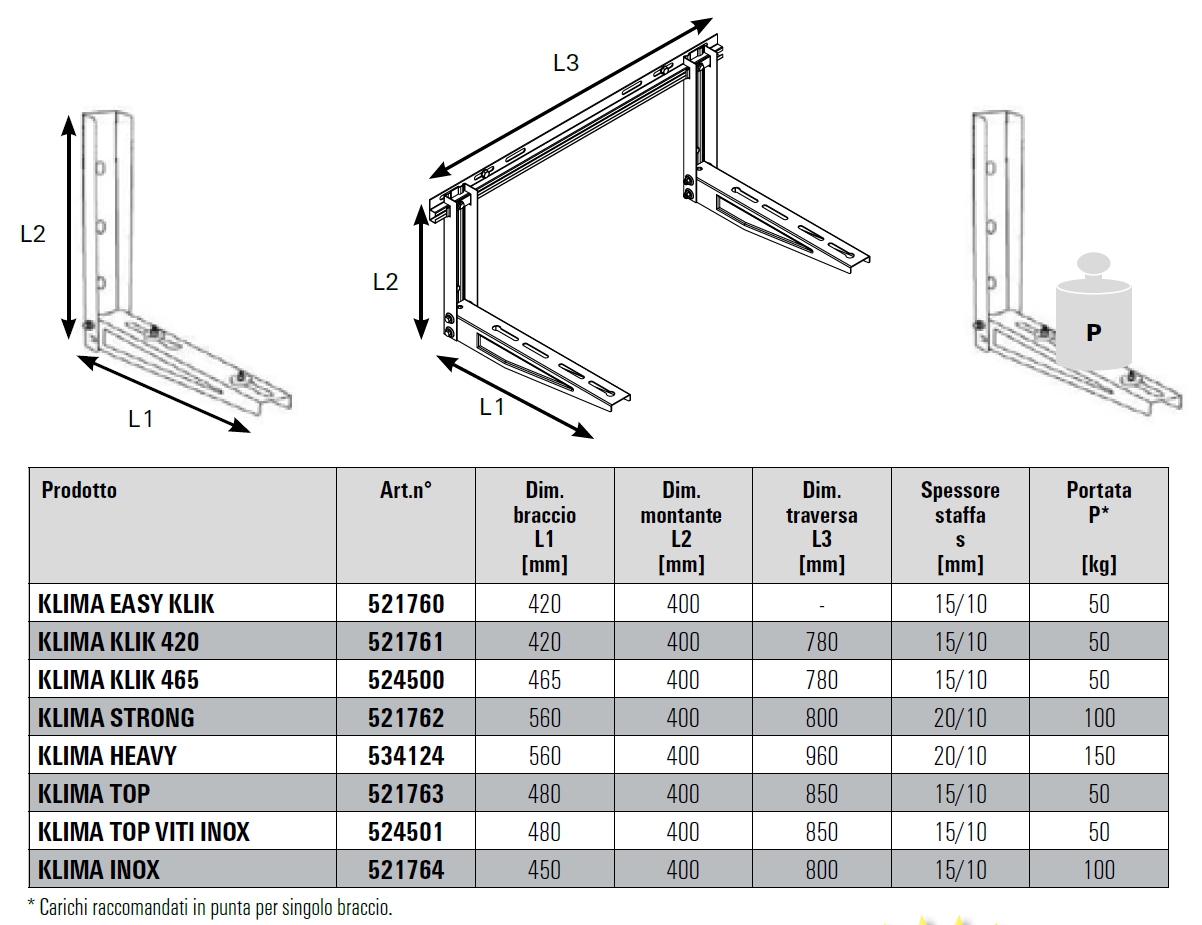 L2

L1

L3

L2

L1

P

| Prodotto | Art.n° | Dim. braccio L1 [mm] | Dim. montante L2 [mm] | Dim. traversa L3 [mm] | Spessore staffa s [mm] | Portata P* [kg] |
|---|---|---|---|---|---|---|
| KLIMA EASY KLIK | 521760 | 420 | 400 | - | 15/10 | 50 |
| KLIMA KLIK 420 | 521761 | 420 | 400 | 780 | 15/10 | 50 |
| KLIMA KLIK 465 | 524500 | 465 | 400 | 780 | 15/10 | 50 |
| KLIMA STRONG | 521762 | 560 | 400 | 800 | 20/10 | 100 |
| KLIMA HEAVY | 534124 | 560 | 400 | 960 | 20/10 | 150 |
| KLIMA TOP | 521763 | 480 | 400 | 850 | 15/10 | 50 |
| KLIMA TOP VITI INOX | 524501 | 480 | 400 | 850 | 15/10 | 50 |
| KLIMA INOX | 521764 | 450 | 400 | 800 | 15/10 | 100 |

* Carichi raccomandati in punta per singolo braccio.