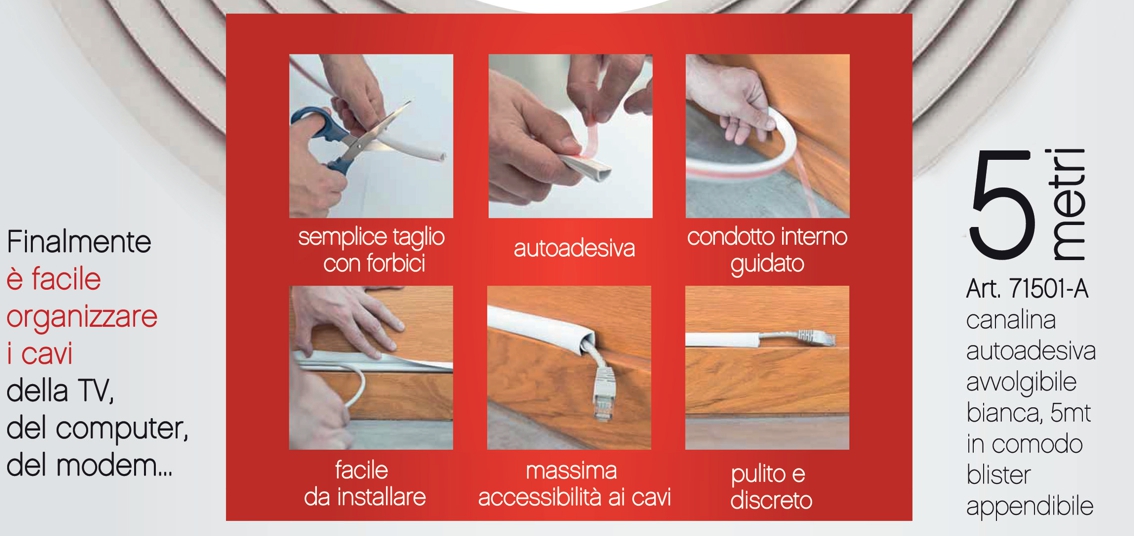 Finalmente
è facile
organizzare
i cavi
della TV,
del computer,
del modem...

semplice taglio con forbici

autoadesiva

condotto interno guidato

facile da installare

massima accessibilità ai cavi

pulito e discreto

5 metri

Art. 71501-A
canalina autoadesiva avvolgibile bianca, 5mt in comodo blister appendibile