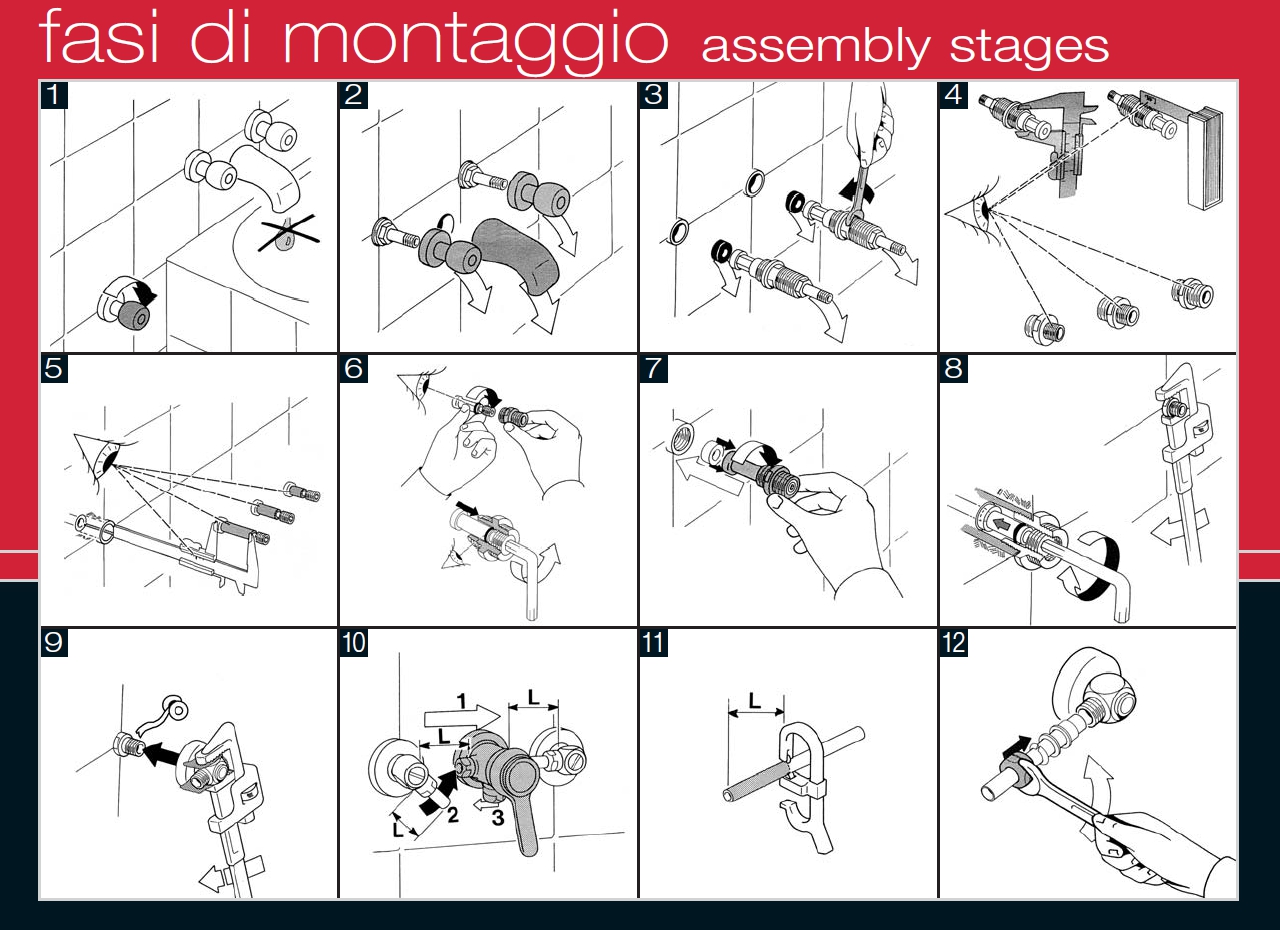 fasi di montaggio assembly stages

1

2

3

4

5

6

7

8

9

10

1

L

L

L

2

3

11

L

12