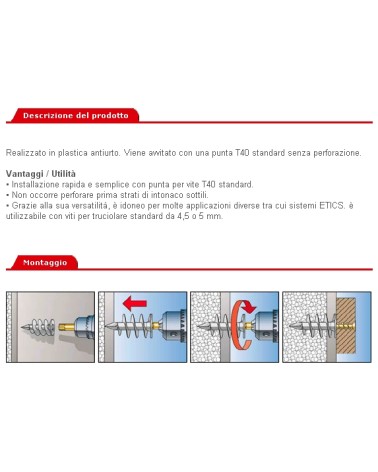 Descrizione del prodotto

Realizzato in plastica antiurto. Viene avvitato con una punta T40 standard senza perforazione.

Vantaggi / Utilità
• Installazione rapida e semplice con punta per vite T40 standard.
• Non occorre perforare prima strati di intonaco sottili.
• Grazie alla sua versatilità, è idoneo per molte applicazioni diverse tra cui sistemi ETICS. è utilizzabile con viti per truciolare standard da 4,5 o 5 mm.

Montaggio