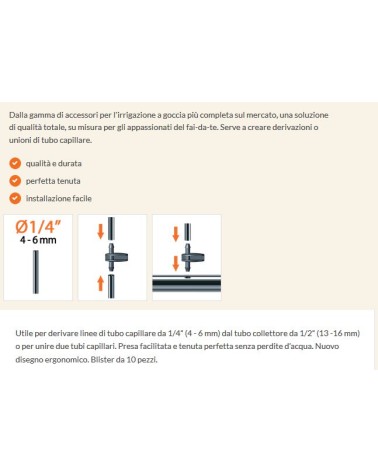 Dalla gamma di accessori per l'irrigazione a goccia più completa sul mercato, una soluzione di qualità totale, su misura per gli appassionati del fai-da-te. Serve a creare derivazioni o unioni di tubo capillare.

qualità e durata

perfetta tenuta

installazione facile

Ø1/4"
4 - 6 mm

Utile per derivare linee di tubo capillare da 1/4" (4 - 6 mm) dal tubo collettore da 1/2" (13 -16 mm) o per unire due tubi capillari. Presa facilitata e tenuta perfetta senza perdite d'acqua. Nuovo disegno ergonomico. Blister da 10 pezzi.