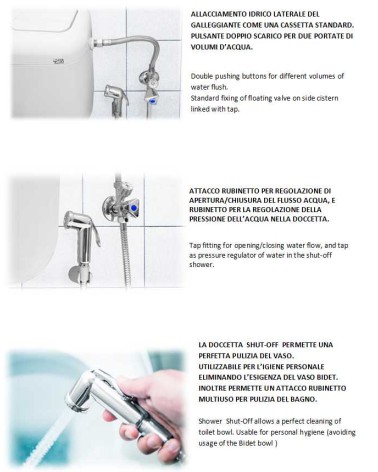 ALLACCIAMENTO IDRICO LATERALE DEL GALLEGGIANTE COME UNA CASSETTA STANDARD. PULSANTE DOPPIO SCARICO PER DUE PORTATE DI VOLUMI D'ACQUA.

Double pushing buttons for different volumes of water flush.
Standard fixing of floating valve on side cistern linked with tap.

ATTACCO RUBINETTO PER REGOLAZIONE DI APERTURA/CHIUSURA DEL FLUSSO ACQUA, E RUBINETTO PER LA REGOLAZIONE DELLA PRESSIONE DELL'ACQUA NELLA DOCCETTA.

Tap fitting for opening/closing water flow, and tap as pressure regulator of water in the shut-off shower.

LA DOCCETTA SHUT-OFF PERMETTE UNA PERFETTA PULIZIA DEL VASO. UTILIZZABILE PER L'IGIENE PERSONALE ELIMINANDO L'ESIGENZA DEL VASO BIDET. INOLTRE PERMETTE UN ATTACCO RUBINETTO MULTIUSO PER PULIZIA DEL BAGNO.

Shower Shut-Off allows a perfect cleaning of toilet bowl. Usable for personal hygiene (avoiding usage of the Bidet bowl )