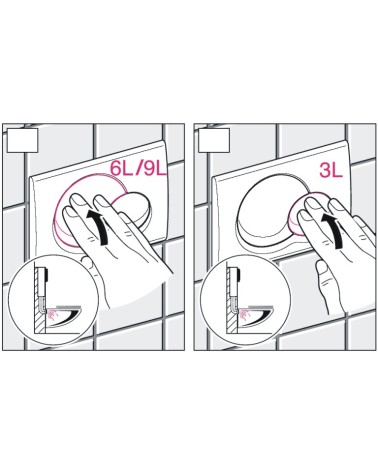 6L/9L

3L