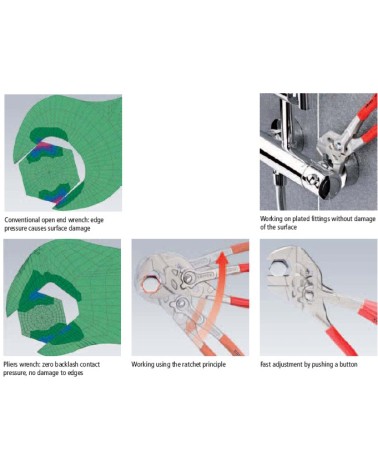 Conventional open end wrench: edge pressure causes surface damage

Working on plated fittings without damage of the surface

Pliers wrench: zero backlash contact pressure, no damage to edges

Working using the ratchet principle

Fast adjustment by pushing a button