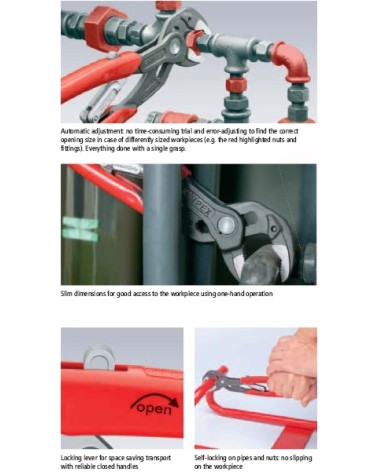 Automatic adjustment: no time-consuming trial and error-adjusting to find the correct opening size in case of differently sized workpieces (e.g. the red highlighted nuts and fittings). Everything done with a single grasp.

KNIPEX

Slim dimensions for good access to the workpiece using one-hand operation

open

Locking lever for space saving transport with reliable closed handles

Self-locking on pipes and nuts: no slipping on the workpiece