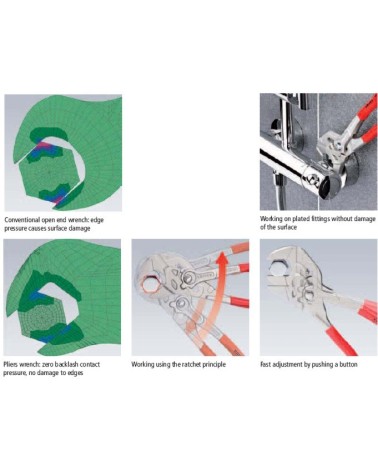 Conventional open end wrench: edge pressure causes surface damage

Working on plated fittings without damage of the surface

Pliers wrench: zero backlash contact pressure, no damage to edges

Working using the ratchet principle

Fast adjustment by pushing a button